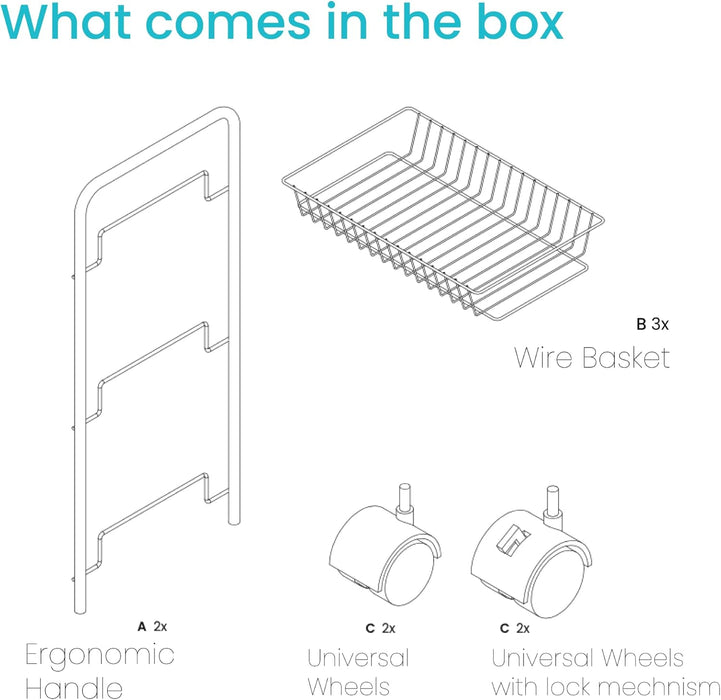 What comes in the box

B 3x
Wire Basket

A 2x
Ergonomic Handle

C 2x
Universal Wheels

C 2x
Universal Wheels with lock mechnism